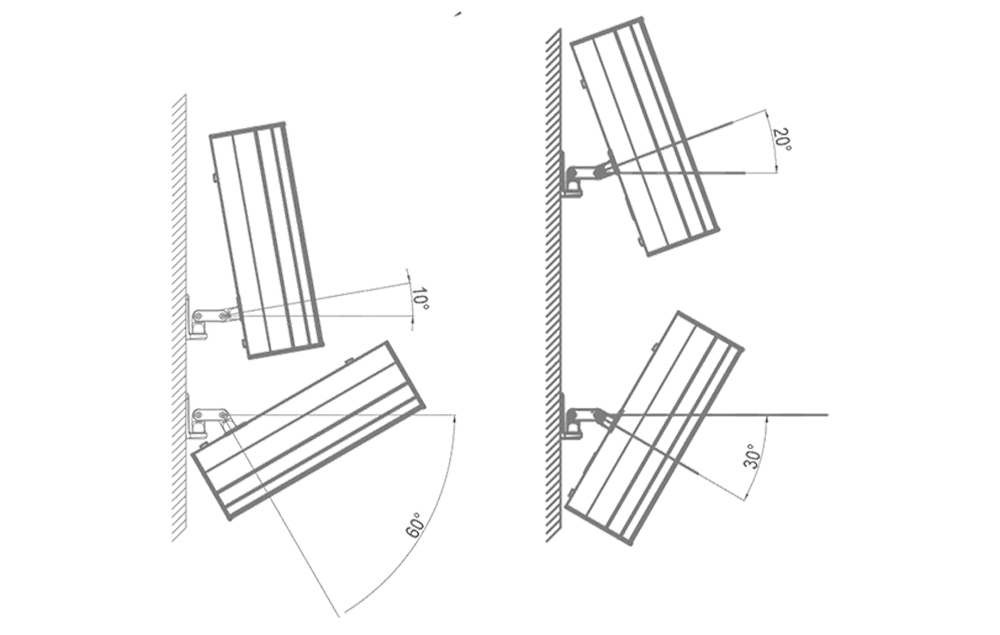 10°
60°
20°
30°