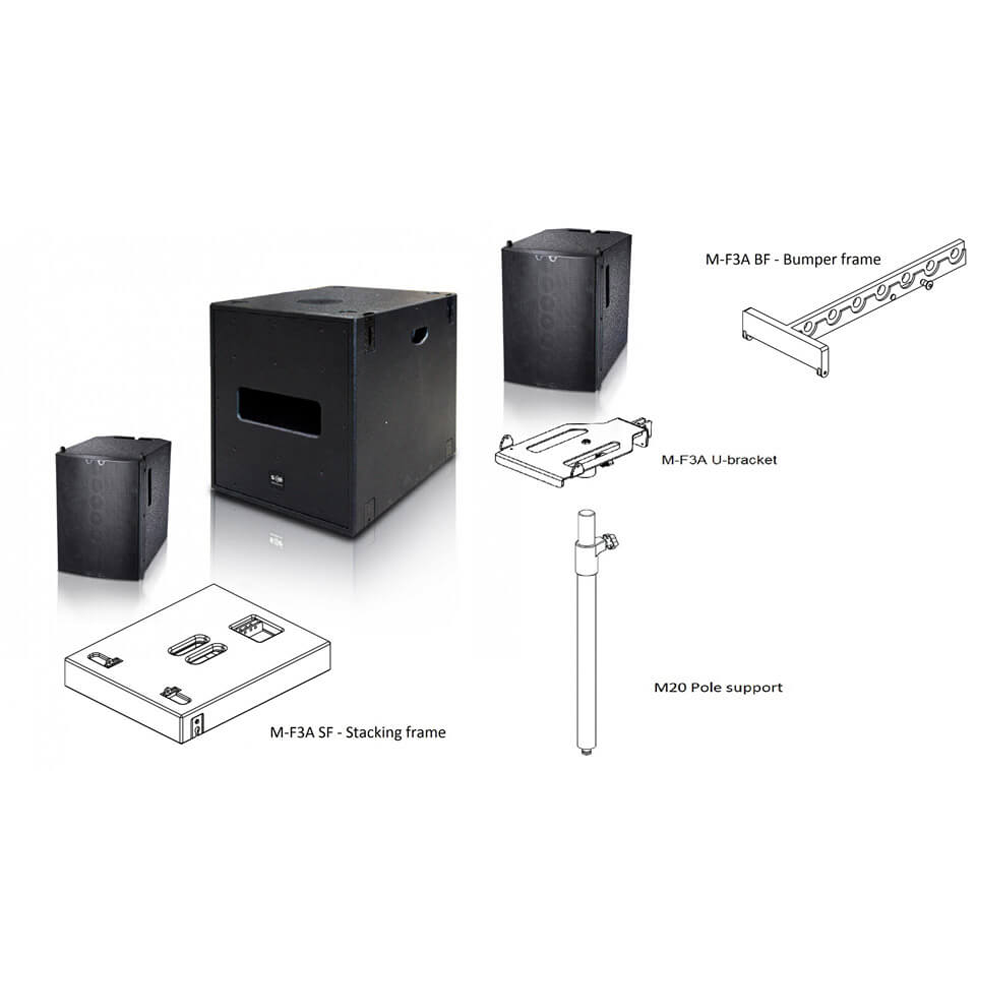 M-F3A BF - Bumper frame

M-F3A U-bracket

M20 Pole support

M-F3A SF - Stacking frame