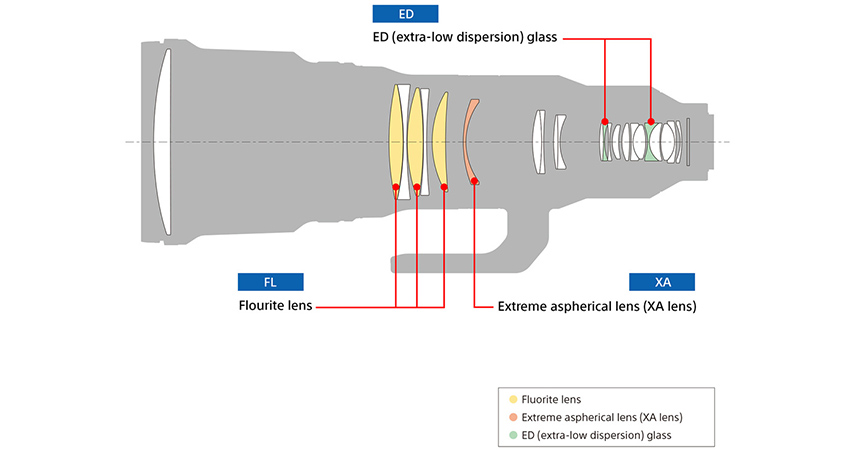 ED

ED (extra-low dispersion) glass

FL

Flourite lens

XA

Extreme aspherical lens (XA lens)

Fluorite lens
Extreme aspherical lens (XA lens)
ED (extra-low dispersion) glass