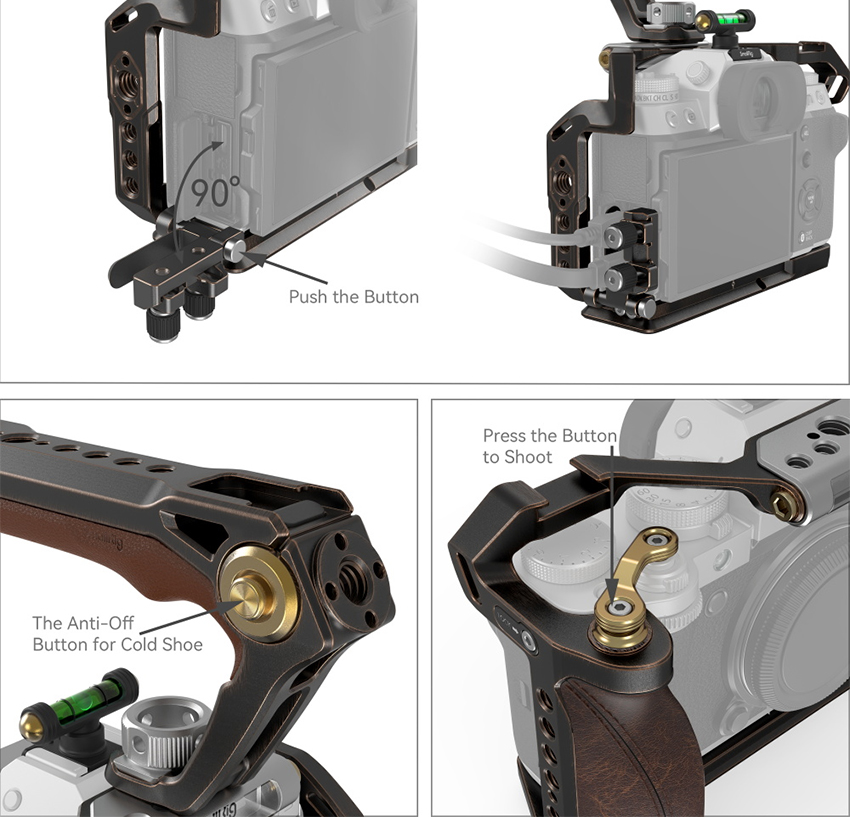 90°

Push the Button

The Anti-Off Button for Cold Shoe

Press the Button to Shoot