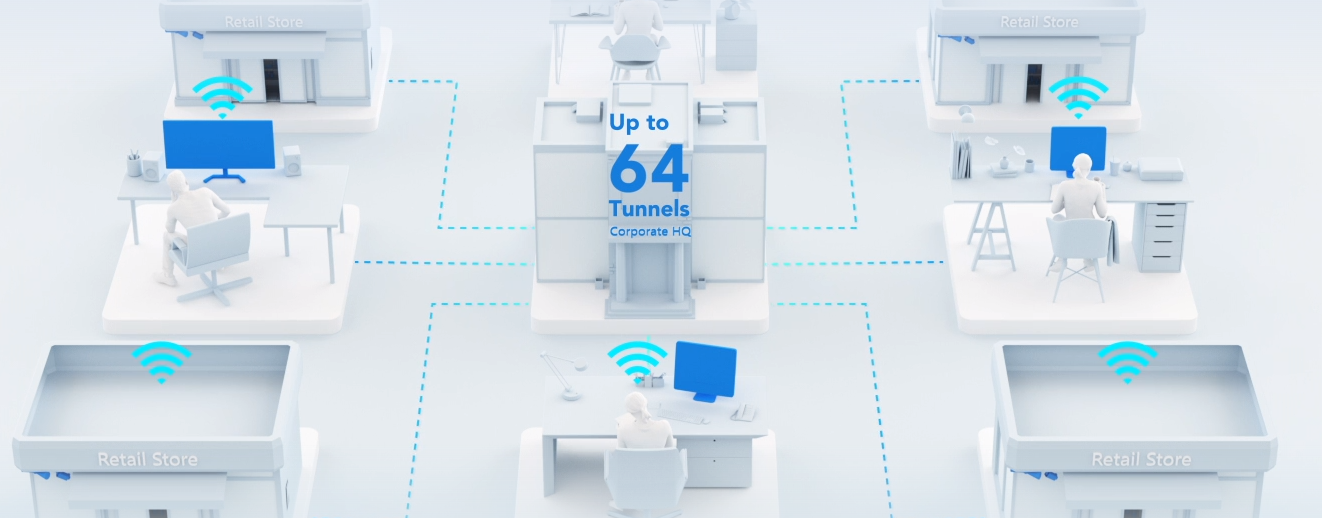 Retail Store

Retail Store

Up to
64
Tunnels
Corporate HQ

Retail Store

Retail Store