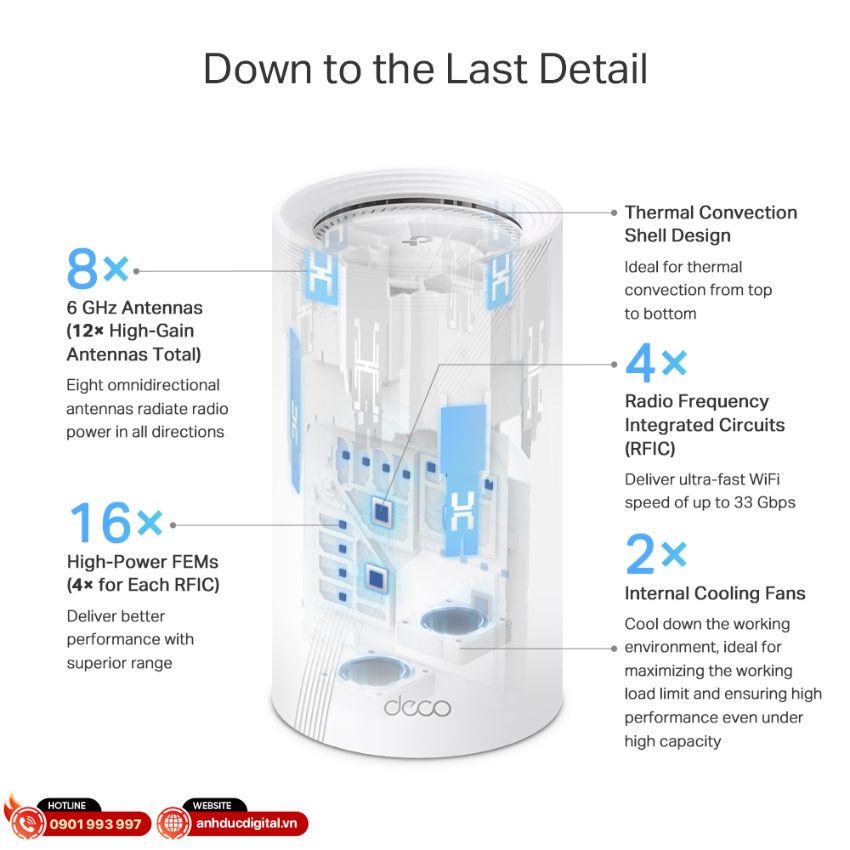 Down to the Last Detail

8×
6 GHz Antennas
(12× High-Gain Antennas Total)
Eight omnidirectional antennas radiate radio power in all directions

16×
High-Power FEMs
(4× for Each RFIC)
Deliver better performance with superior range

Thermal Convection Shell Design
Ideal for thermal convection from top to bottom

4×
Radio Frequency Integrated Circuits (RFIC)
Deliver ultra-fast WiFi speed of up to 33 Gbps

2×
Internal Cooling Fans
Cool down the working environment, ideal for maximizing the working load limit and ensuring high performance even under high capacity

deco

HOTLINE
0901 993 997
WEBSITE
anhducdigital.vn